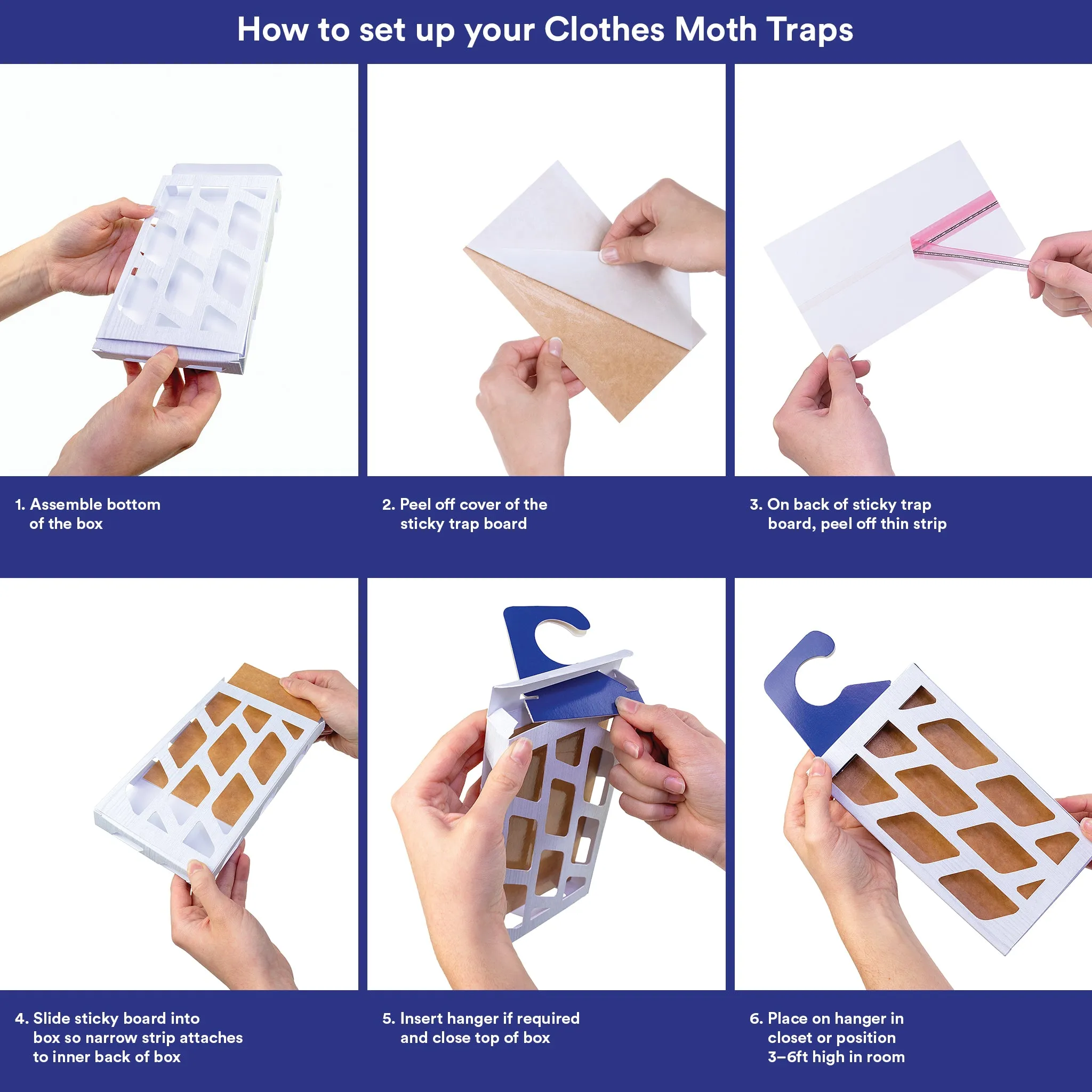 How to set up your Clothes Moth Traps

1. Assemble bottom of the box

2. Peel off cover of the sticky trap board

3. On back of sticky trap board, peel off thin strip

4. Slide sticky board into box so narrow strip attaches to inner back of box

5. Insert hanger if required and close top of box

6. Place on hanger in closet or position 3–6ft high in room